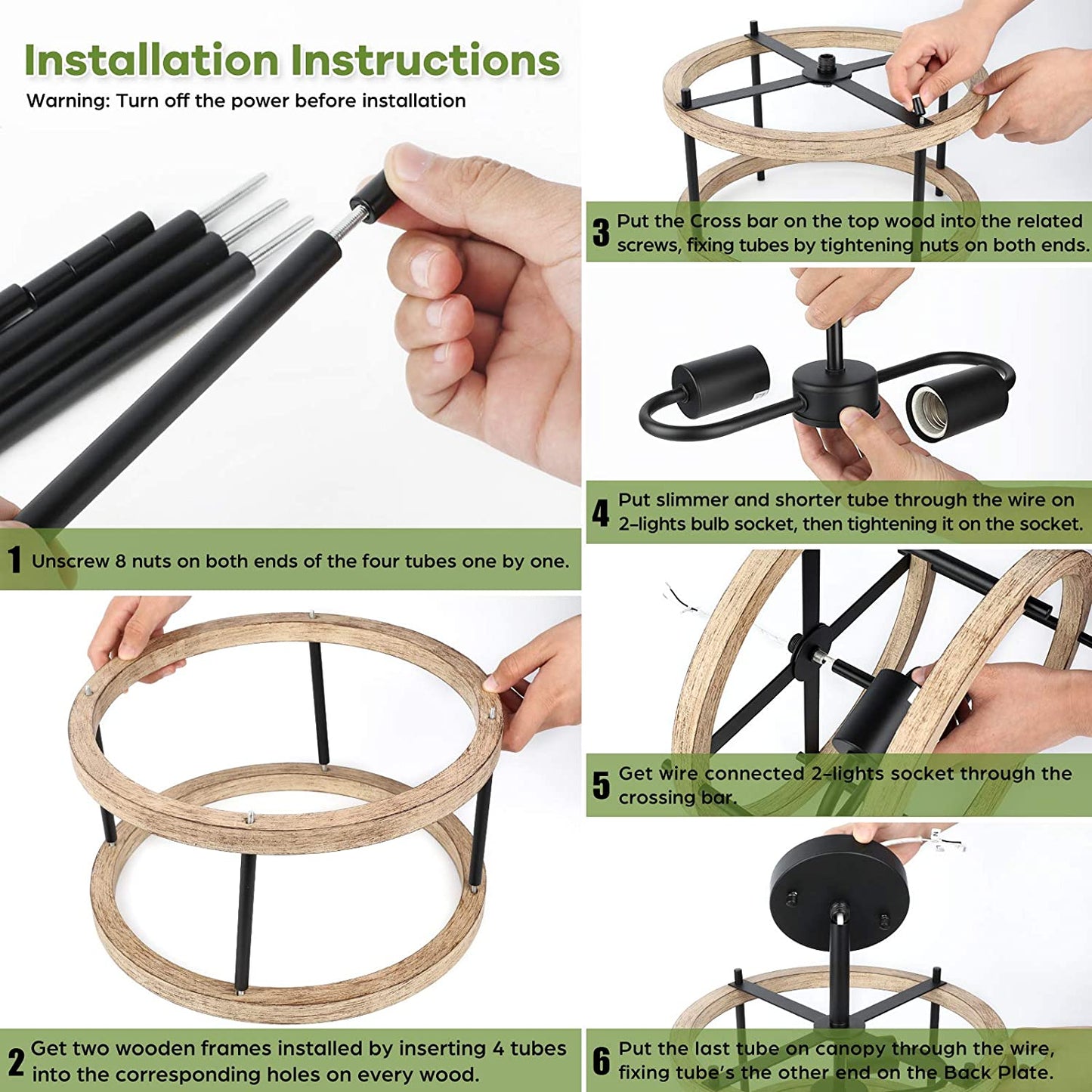 Installation Instructions

Warning: Turn off the power before installation

1 Unscrew 8 nuts on both ends of the four tubes one by one.

2 Get two wooden frames installed by inserting 4 tubes into the corresponding holes on every wood.

3 Put the Cross bar on the top wood into the related screws, fixing tubes by tightening nuts on both ends.

4 Put slimmer and shorter tube through the wire on 2-lights bulb socket, then tightening it on the socket.

5 Get wire connected 2-lights socket through the crossing bar.

6 Put the last tube on canopy through the wire, fixing tube's the other end on the Back Plate.