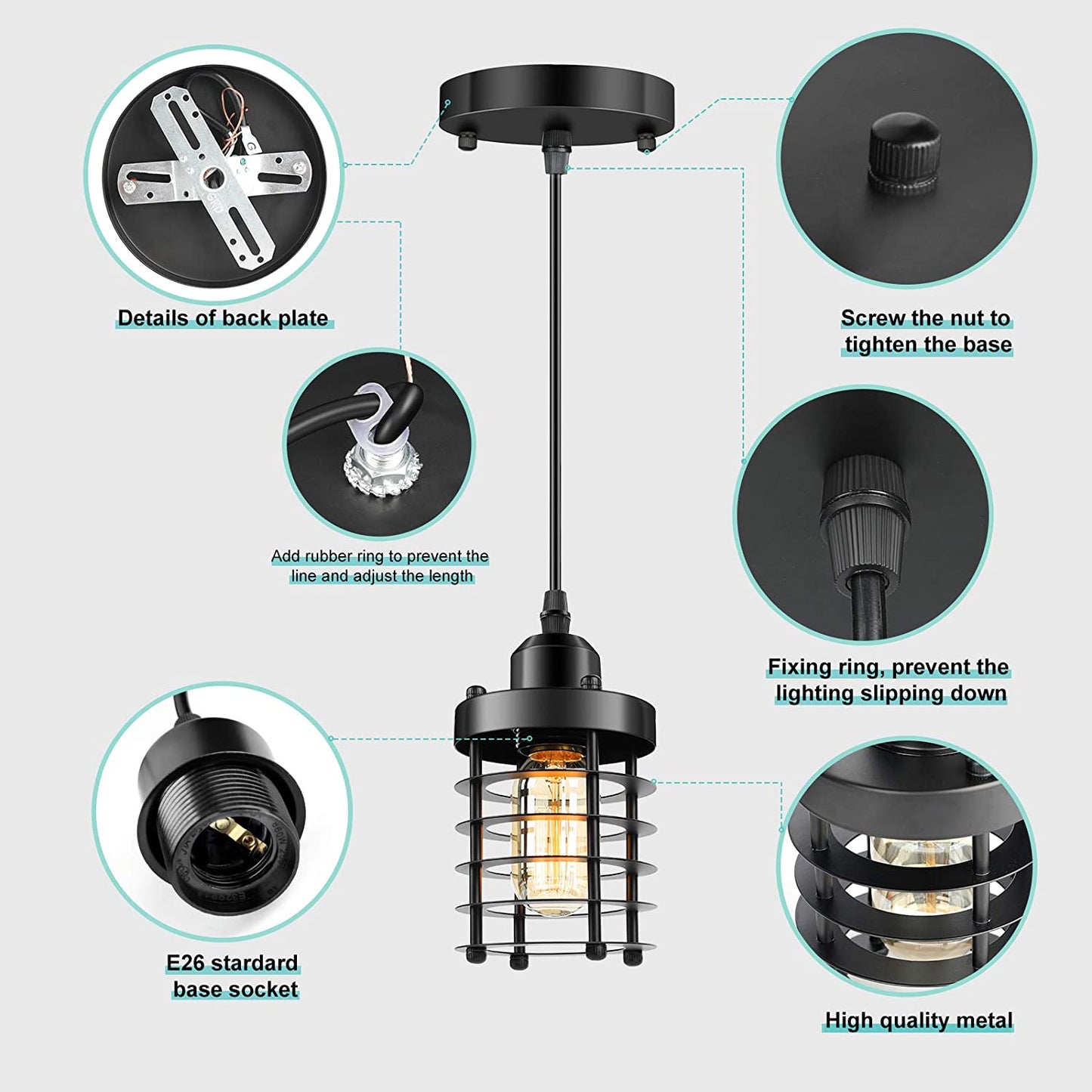 Details of back plate

Screw the nut to tighten the base

Add rubber ring to prevent the line and adjust the length

Fixing ring, prevent the lighting slipping down

E26 stardard base socket

High quality metal