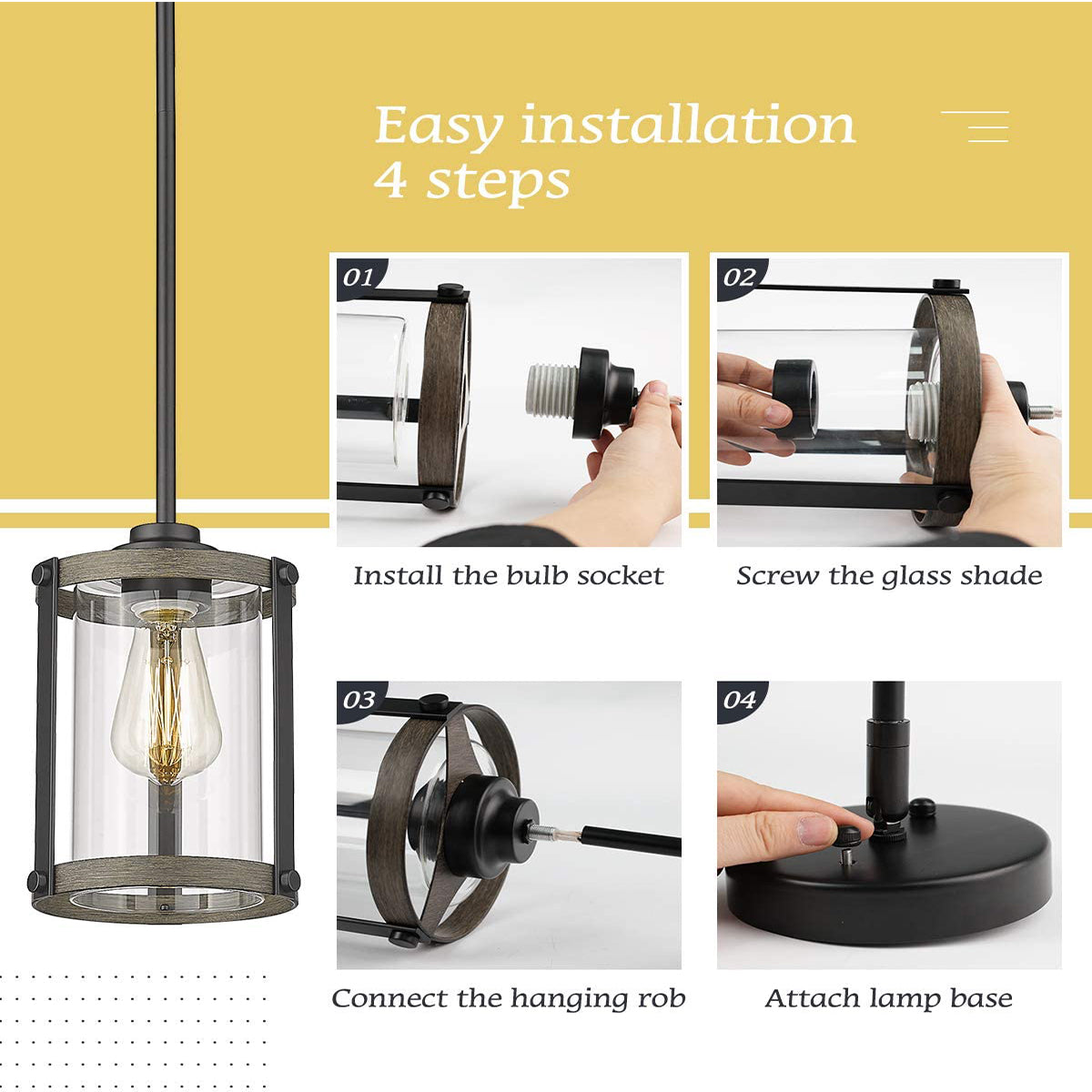 Easy installation
4 steps

01

Install the bulb socket

02

Screw the glass shade

03

Connect the hanging rob

04

Attach lamp base