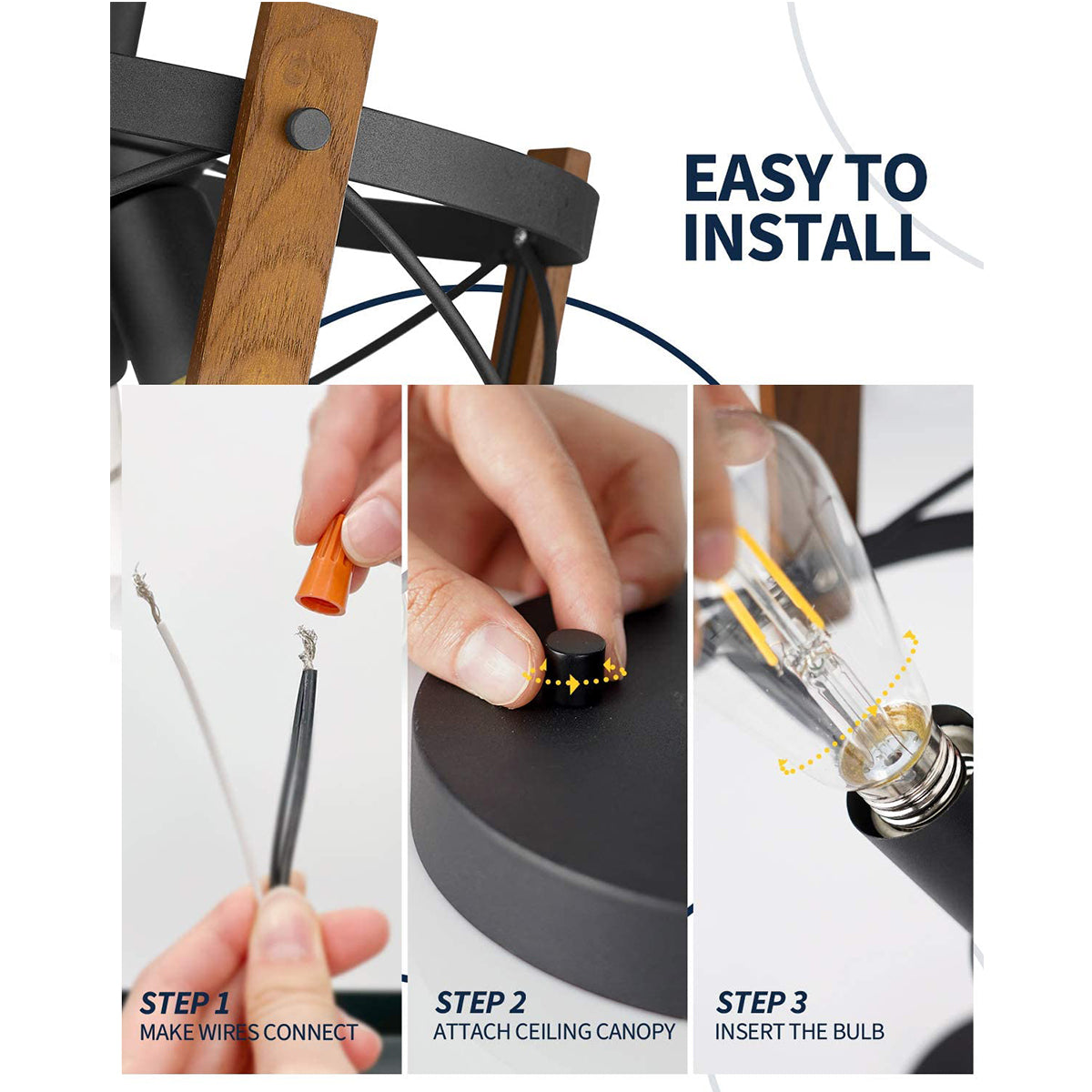 EASY TO INSTALL

STEP 1
MAKE WIRES CONNECT

STEP 2
ATTACH CEILING CANOPY

STEP 3
INSERT THE BULB